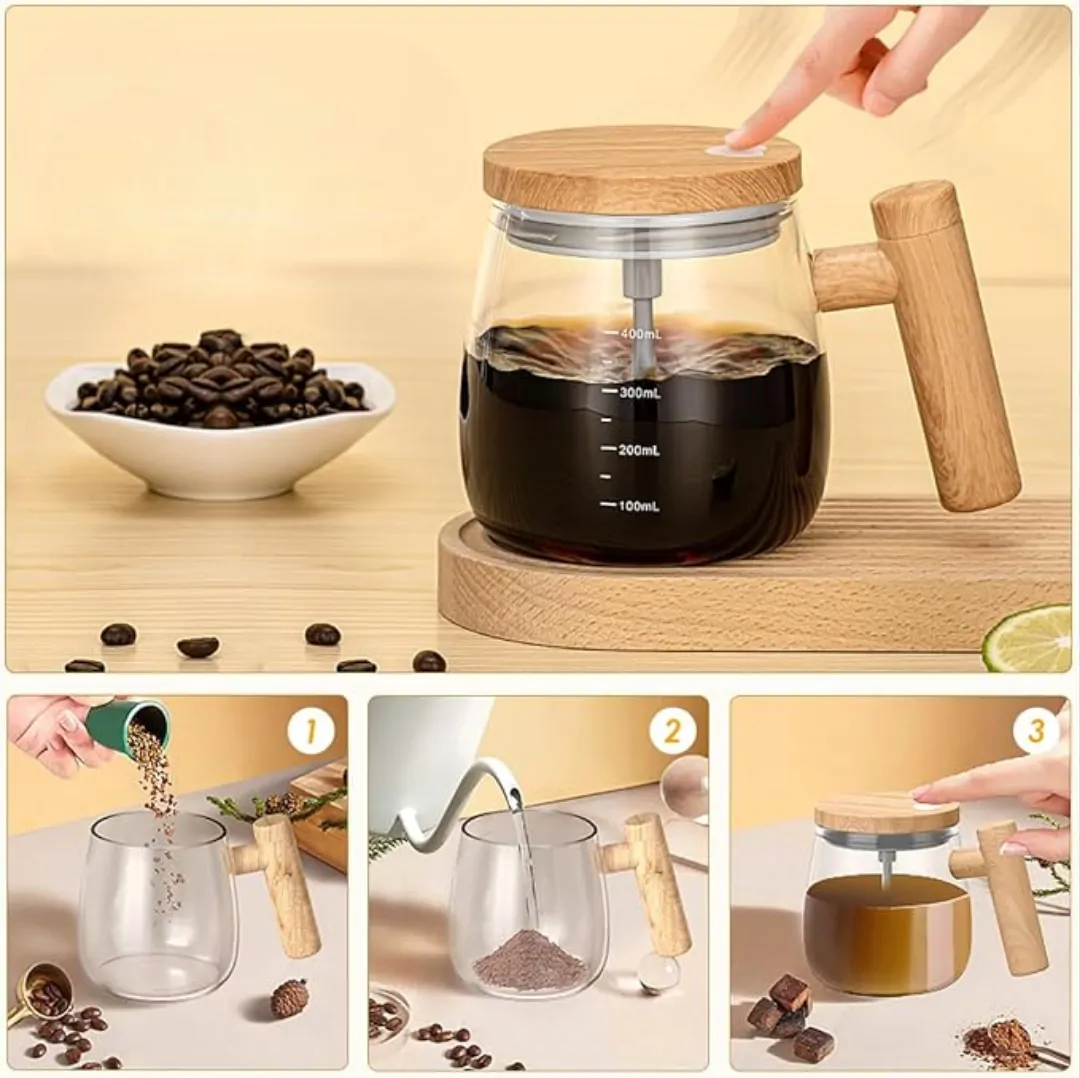 400mL
300mL
200mL
100mL

1

2

3